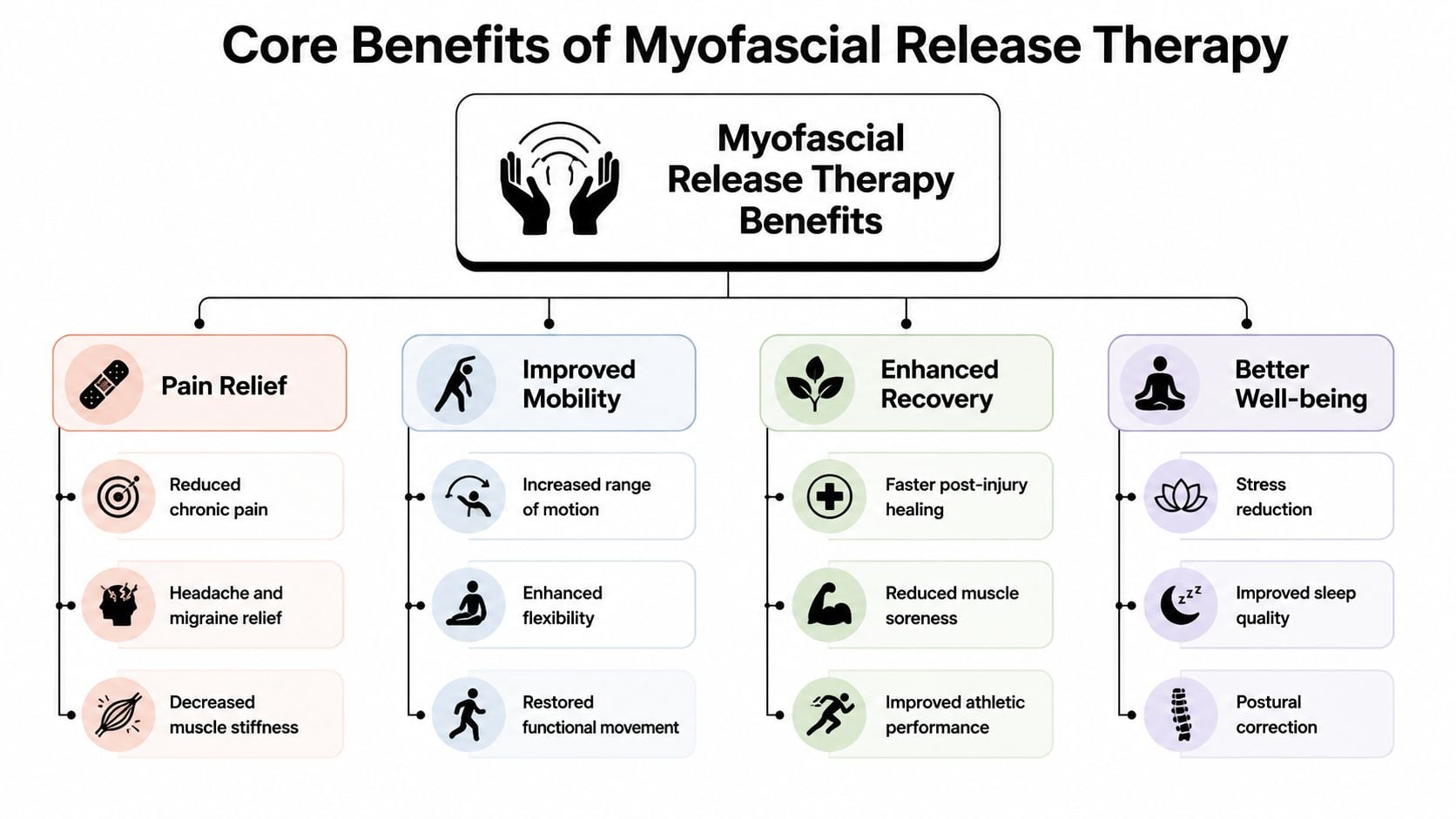 Core Benefits of Myofascial Release Therapy

Myofascial Release Therapy Benefits

Pain Relief

Reduced chronic pain

Headache and migraine relief

Decreased muscle stiffness

Improved Mobility

Increased range of motion

Enhanced flexibility

Restored functional movement

Enhanced Recovery

Faster post-injury healing

Reduced muscle soreness

Improved athletic performance

Better Well-being

Stress reduction

Improved sleep quality

Postural correction